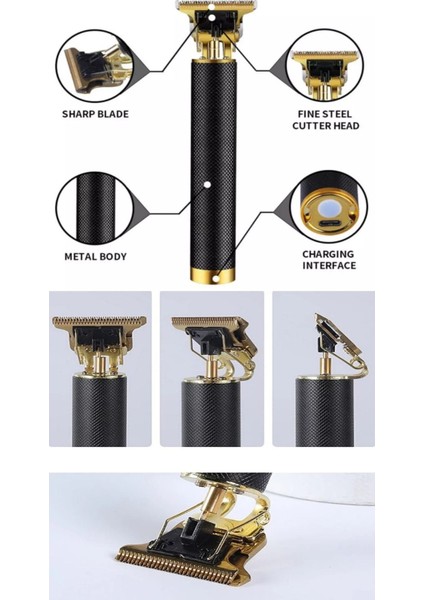 SHARP BLADE

FINE STEEL CUTTER HEAD

METAL BODY

CHARGING INTERFACE