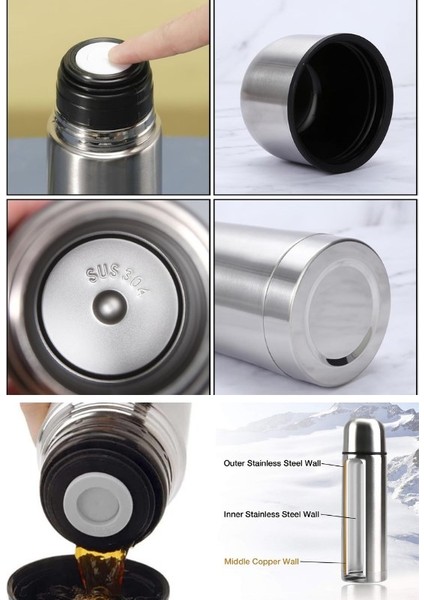 SUS 304

Outer Stainless Steel Wall

Inner Stainless Steel Wall

Middle Copper Wall