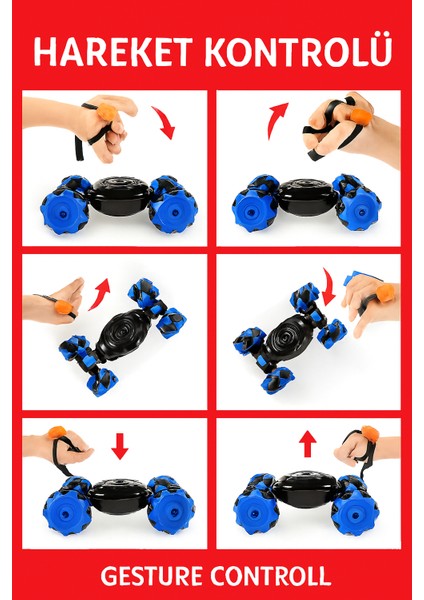 HAREKET KONTROLÜ

GESTURE CONTROLL