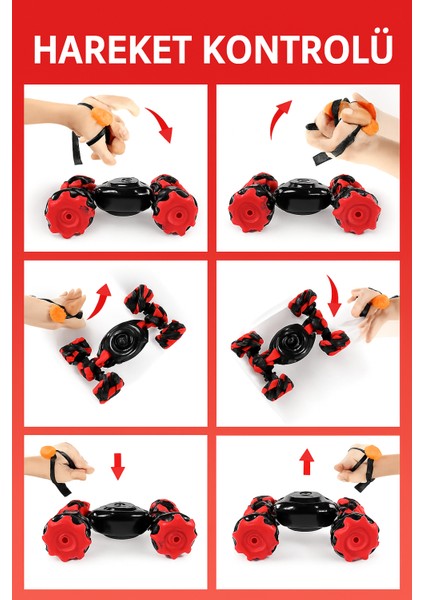 HAREKET KONTROLÜ