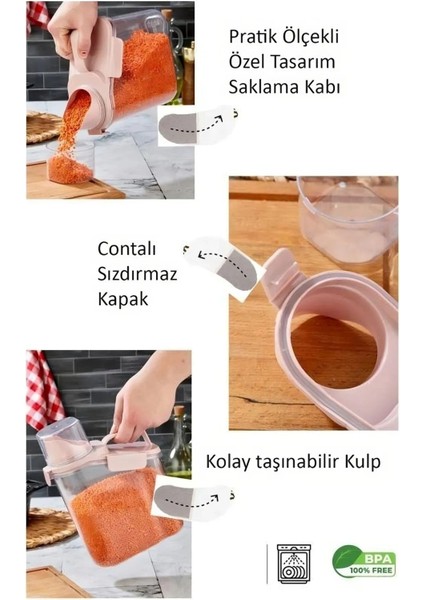 Pratik Ölçekli
Özel Tasarım
Saklama Kabı

Contalı
Sızdırmaz
Kapak

Kolay taşınabilir Kulp

BPA
100% FREE