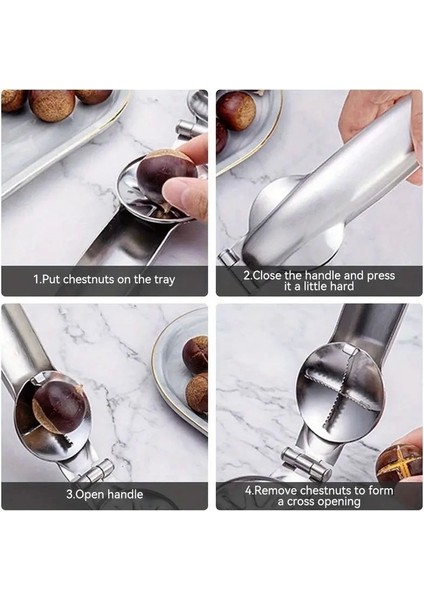 1.Put chestnuts on the tray

2.Close the handle and press it a little hard

3.Open handle

4.Remove chestnuts to form a cross opening