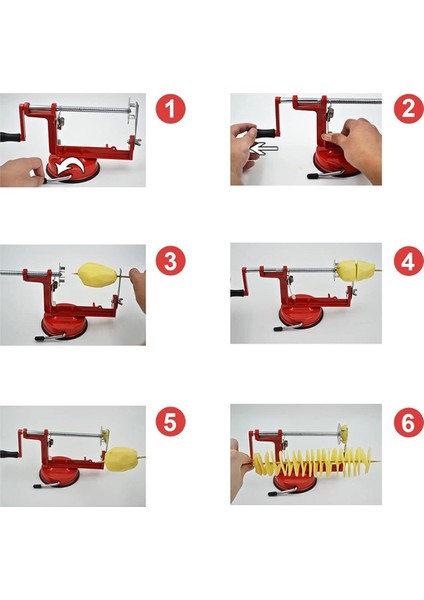 1

2

3

4

5

6