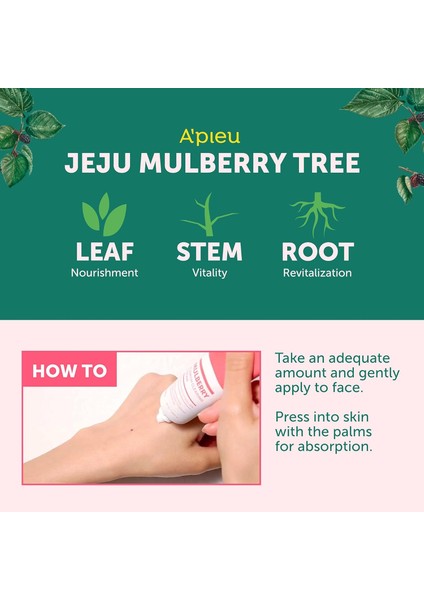 A'pieu
JEJU MULBERRY TREE

LEAF
Nourishment

STEM
Vitality

ROOT
Revitalization

HOW TO

MULBERRY

Take an adequate amount and gently apply to face.

Press into skin with the palms for absorption.