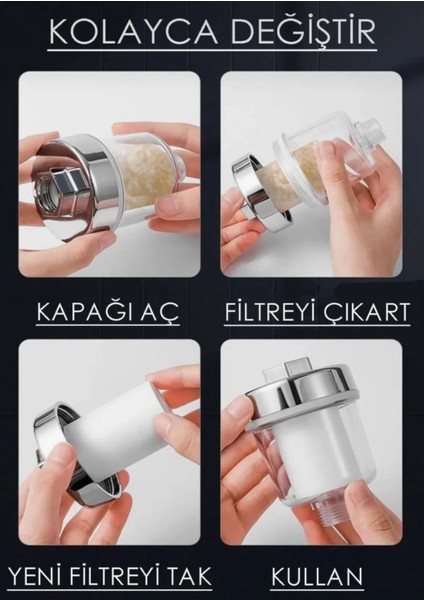 KOLAYCA DEĞİŞTİR

KAPAĞI AÇ

FİLTREYİ ÇIKART

YENİ FİLTREYİ TAK

KULLAN