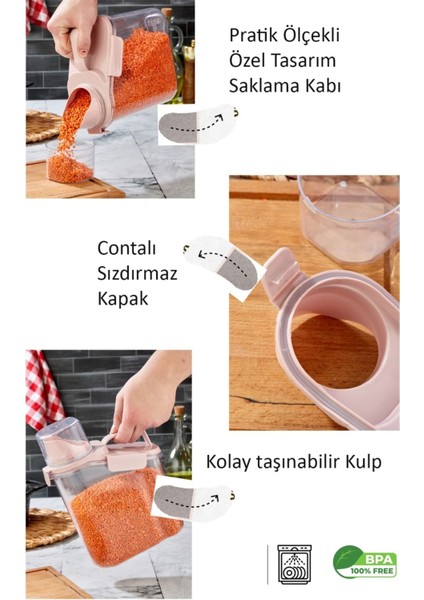 Pratik Ölçekli Özel Tasarım Saklama Kabı

Contalı Sızdırmaz Kapak

Kolay taşınabilir Kulp

BPA 100% FREE