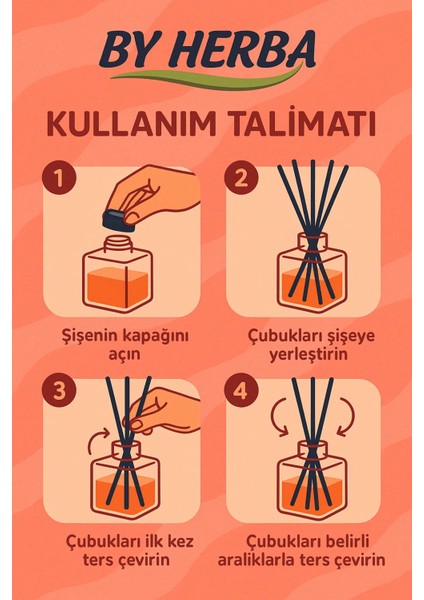 BY HERBA

KULLANIM TALİMATI

1

Şişenin kapağını açın

2

Çubukları şişeye yerleştirin

3

Çubukları ilk kez ters çevirin

4

Çubukları belirli aralıklarla ters çevirin