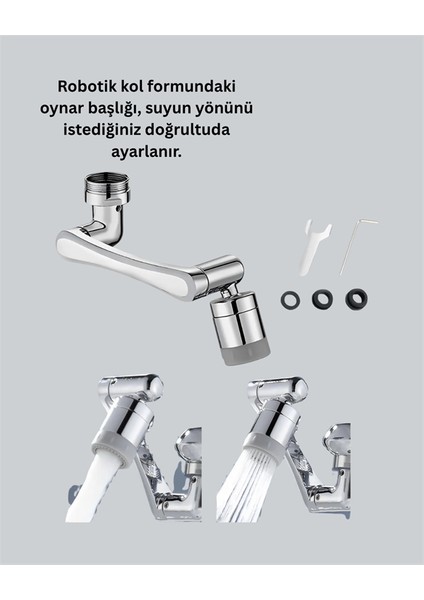 Robotik kol formundaki oynar başlığı, suyun yönünü istediğiniz doğrultuda ayarlanır.