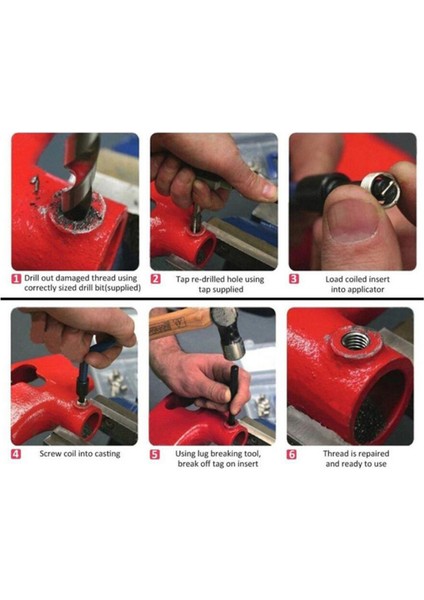 1 Drill out damaged thread using correctly sized drill bit(supplied)

2 Tap re-drilled hole using tap supplied

3 Load coiled insert into applicator

4 Screw coil into casting

5 Using lug breaking tool, break off tag on insert

6 Thread is repaired and ready to use