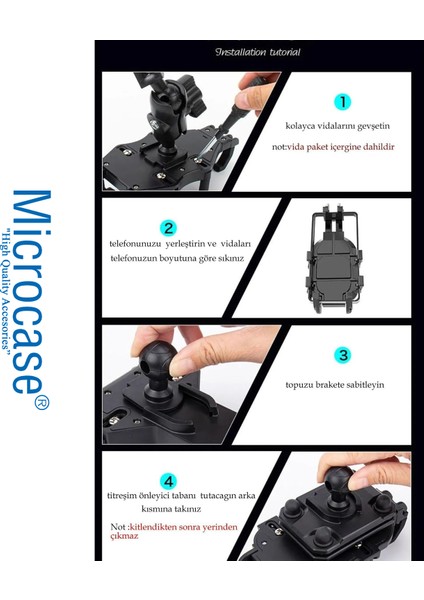 Microcase®
"High Quality Accesories"

Installation tutorial

1
kolayca vidalarını gevşetin
not:vida paket içergine dahildir

2
telefonunuzu yerleştirin ve vidaları telefonuzun boyutuna göre sıkınız

3
topuzu brakete sabitleyin

4
titreşim önleyici tabanı tutacagın arka kısmına takınız
Not :kitlendikten sonra yerinden çıkmaz