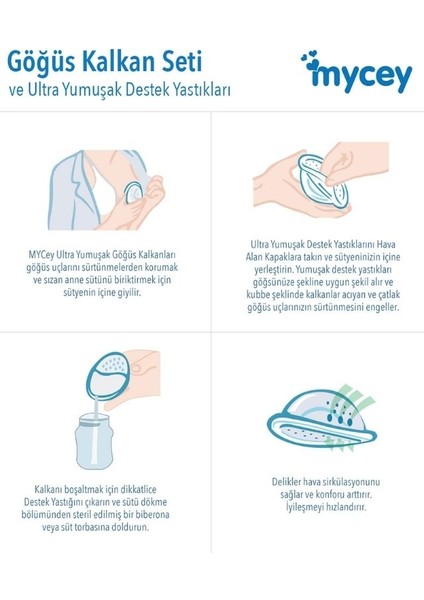 Göğüs Kalkan Seti
ve Ultra Yumuşak Destek Yastıkları

mycey

MYCey Ultra Yumuşak Göğüs Kalkanları göğüs uçlarını sürtünmelerden korumak ve sızan anne sütünü biriktirmek için sütyenin içine giyilir.

Ultra Yumuşak Destek Yastıklarını Hava Alan Kapaklara takın ve sütyeninizin içine yerleştirin. Yumuşak destek yastıkları göğsünüze şekline uygun şekil alır ve kubbe şeklinde kalkanlar acıyan ve çatlak göğüs uçlarınızın sürtünmesini engeller.

Kalkanı boşaltmak için dikkatlice Destek Yastığını çıkarın ve sütü dökme bölümünden steril edilmiş bir biberona veya süt torbasına doldurun.

Delikler hava sirkülasyonunu sağlar ve konforu arttırır. İyileşmeyi hızlandırır.