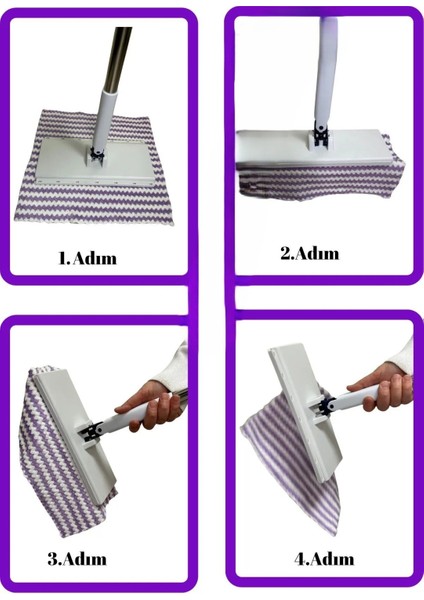 1.Adım

2.Adım

3.Adım

4.Adım