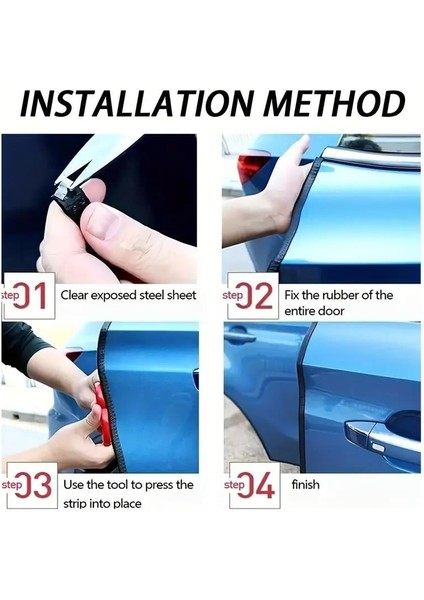 INSTALLATION METHOD

step 01 Clear exposed steel sheet

step 02 Fix the rubber of the entire door

step 03 Use the tool to press the strip into place

step 04 finish