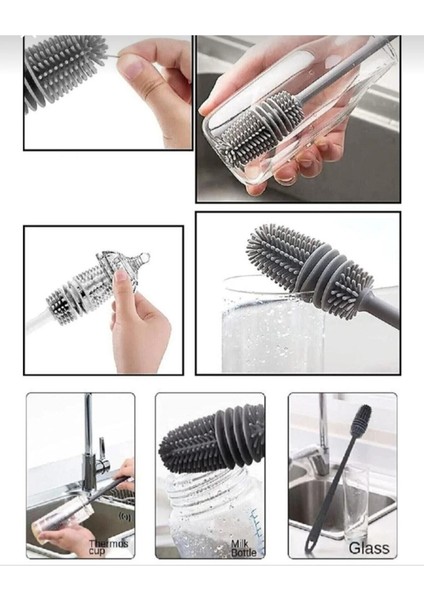 Thermos cup

Milk Bottle

Glass