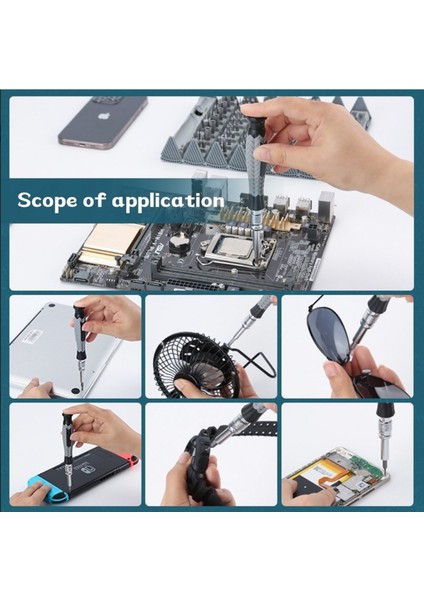 Scope of application