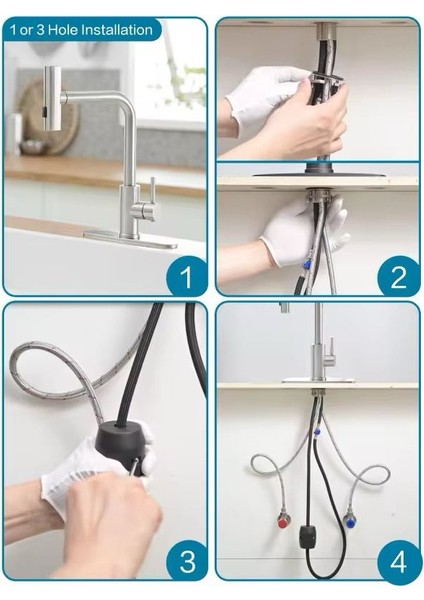 1 or 3 Hole Installation

1

2

3

4