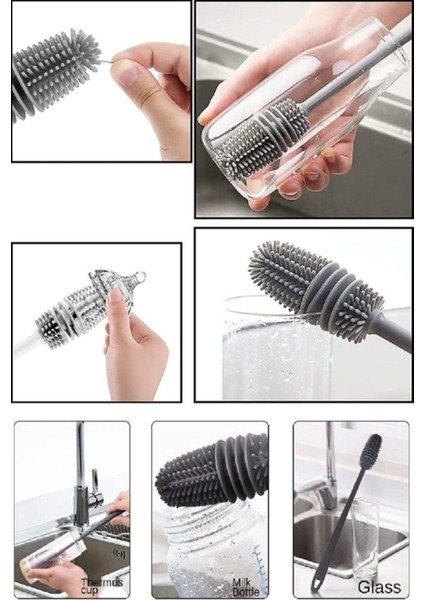 Thermos cup

Milk Bottle

Glass