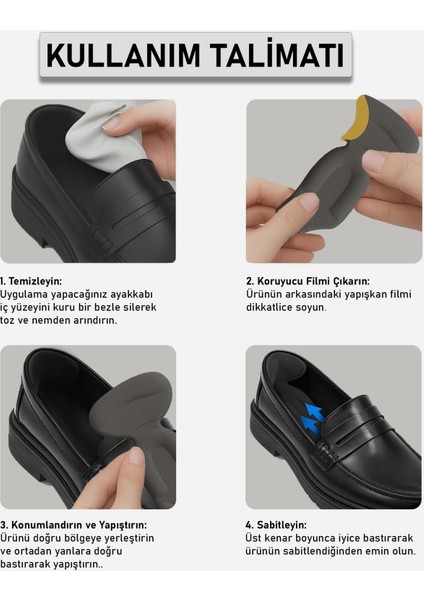 KULLANIM TALİMATI

1. Temizleyin:
Uygulama yapacağınız ayakkabı iç yüzeyini kuru bir bezle silerek toz ve nemden arındırın.

2. Koruyucu Filmi Çıkarın:
Ürünün arkasındaki yapışkan filmi dikkatlice soyun.

3. Konumlandırın ve Yapıştırın:
Ürünü doğru bölgeye yerleştirin ve ortadan yanlara doğru bastırarak yapıştırın..

4. Sabitleyin:
Üst kenar boyunca iyice bastırarak ürünün sabitlendiğinden emin olun.