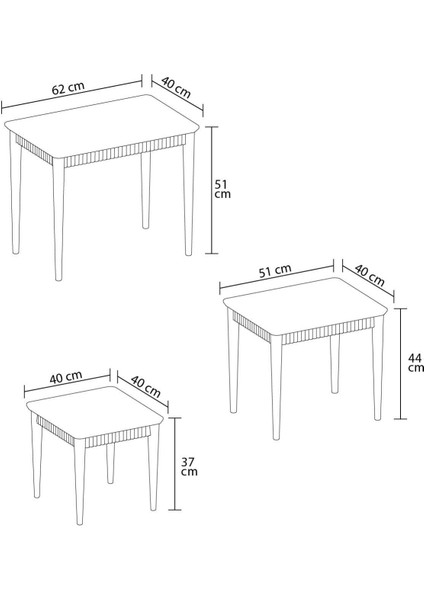 62 cm
40 cm
51 cm
51 cm
40 cm
44 cm
40 cm
40 cm
37 cm