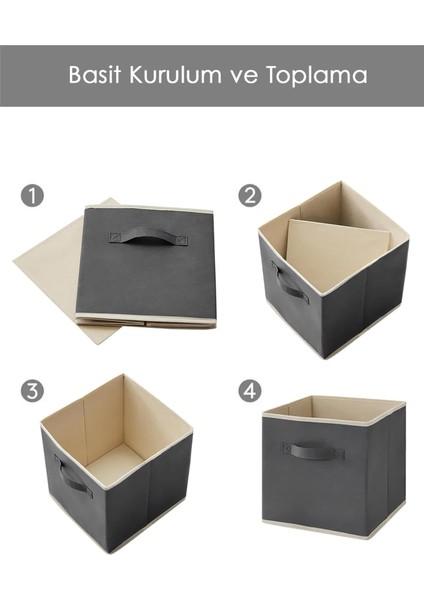 Basit Kurulum ve Toplama

1

2

3

4