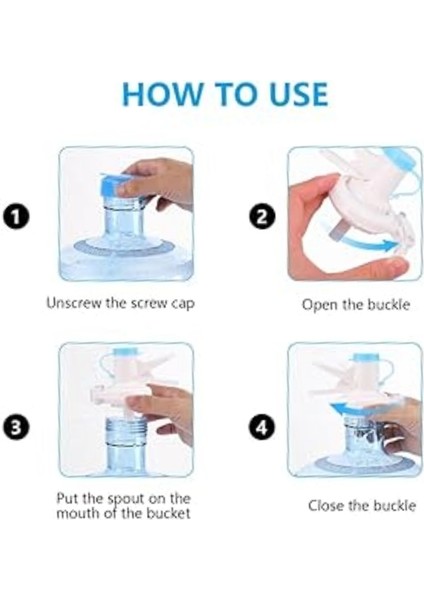 HOW TO USE

1

Unscrew the screw cap

2

Open the buckle

3

Put the spout on the mouth of the bucket

4

Close the buckle