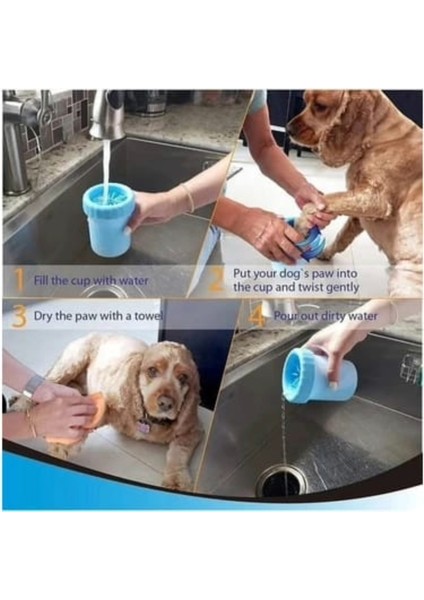 1 Fill the cup with water

2 Put your dog`s paw into the cup and twist gently

3 Dry the paw with a towel

4 Pour out dirty water