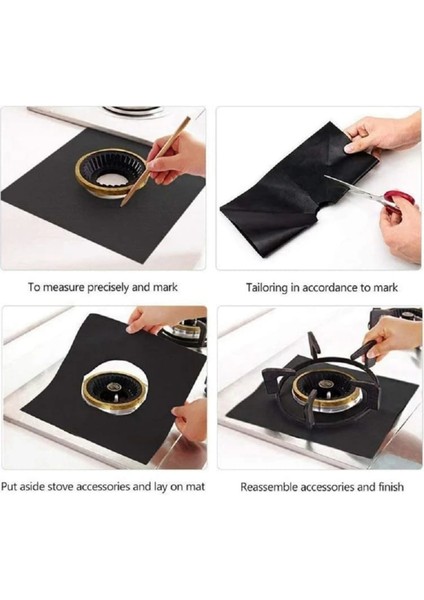 To measure precisely and mark

Tailoring in accordance to mark

Put aside stove accessories and lay on mat

Reassemble accessories and finish