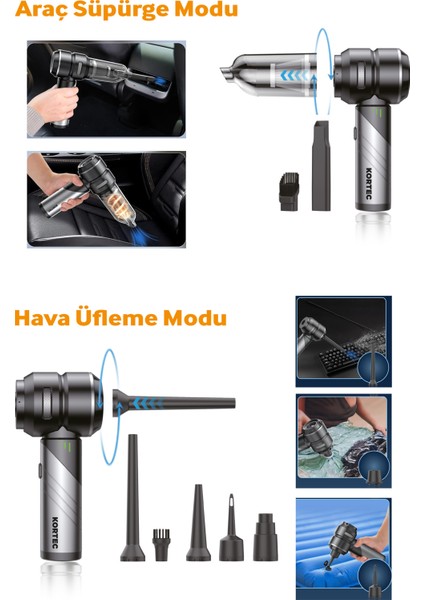 Araç Süpürge Modu

KORTEC

Hava Üfleme Modu

KORTEC