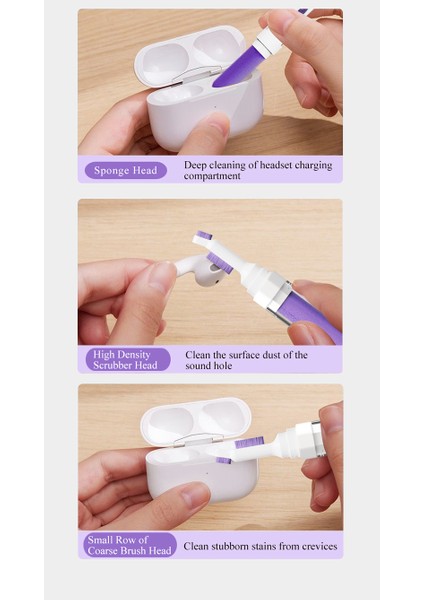 Sponge Head

Deep cleaning of headset charging compartment

High Density Scrubber Head

Clean the surface dust of the sound hole

Small Row of Coarse Brush Head

Clean stubborn stains from crevices