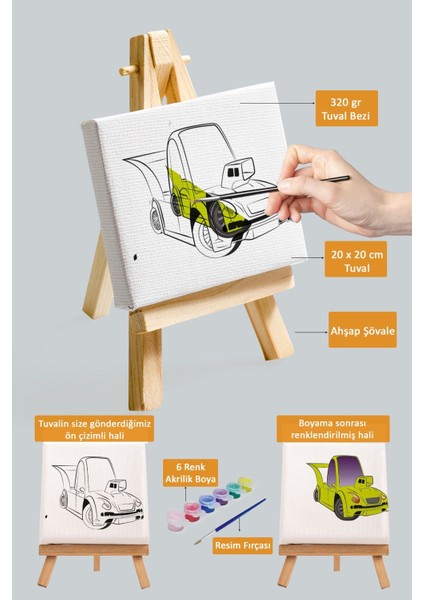 320 gr
Tuval Bezi

20 x 20 cm
Tuval

Ahşap Şövale

Tuvalin size gönderdiğimiz ön çizimli hali

6 Renk
Akrilik Boya

Resim Fırçası

Boyama sonrası renklendirilmiş hali