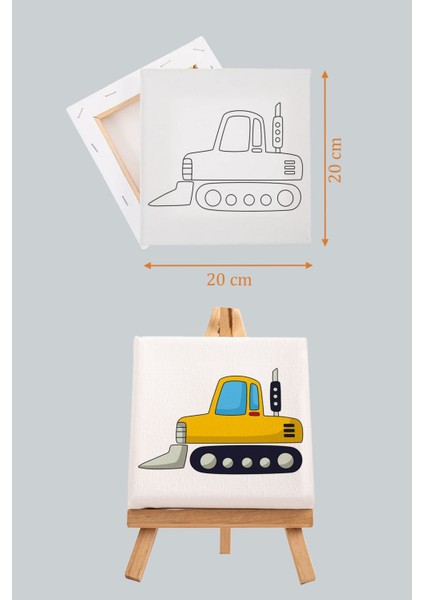 20 cm

20 cm