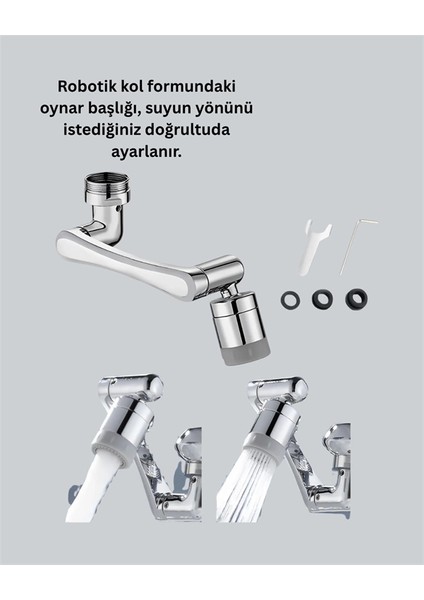 Robotik kol formundaki oynar başlığı, suyun yönünü istediğiniz doğrultuda ayarlanır.