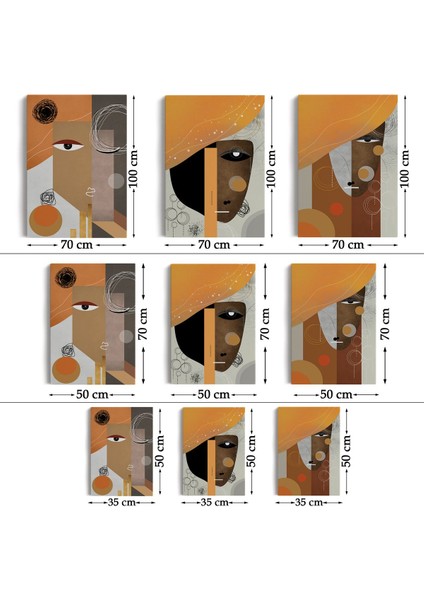 100 cm
70 cm
100 cm
70 cm
100 cm
70 cm
70 cm
50 cm
70 cm
50 cm
70 cm
50 cm
50 cm
35 cm
50 cm
35 cm
50 cm
35 cm