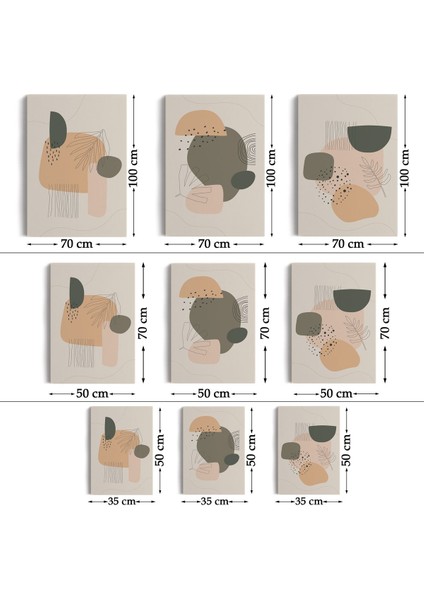 100 cm
100 cm
100 cm
70 cm
70 cm
70 cm

70 cm
70 cm
70 cm
50 cm
50 cm
50 cm

50 cm
50 cm
50 cm
35 cm
35 cm
35 cm