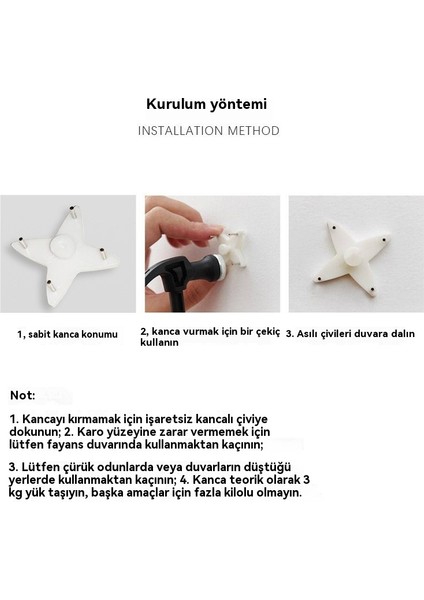 Kurulum yöntemi

INSTALLATION METHOD

1, sabit kanca konumu

2, kanca vurmak için bir çekiç kullanın

3. Asılı çivileri duvara dalın

Not:

1. Kancayı kırmamak için işaretsiz kancalı çiviye dokunun; 2. Karo yüzeyine zarar vermemek için lütfen fayans duvarında kullanmaktan kaçının;

3. Lütfen çürük odunlarda veya duvarların düştüğü yerlerde kullanmaktan kaçının; 4. Kanca teorik olarak 3 kg yük taşıyın, başka amaçlar için fazla kilolu olmayın.