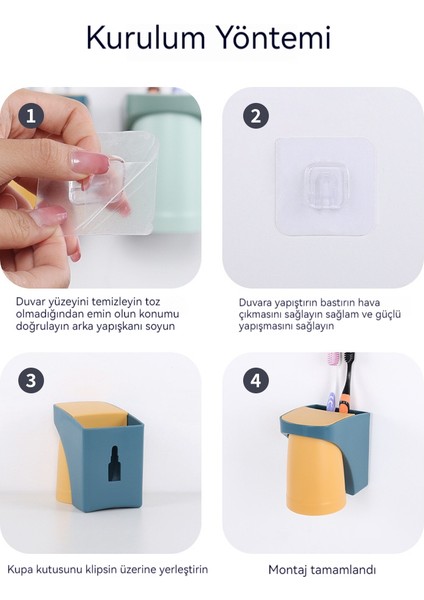 Kurulum Yöntemi

1

Duvar yüzeyini temizleyin toz olmadığından emin olun konumu doğrulayın arka yapışkanı soyun

2

Duvara yapıştırın bastırın hava çıkmasını sağlayın sağlam ve güçlü yapışmasını sağlayın

3

Kupa kutusunu klipsin üzerine yerleştirin

4

Montaj tamamlandı