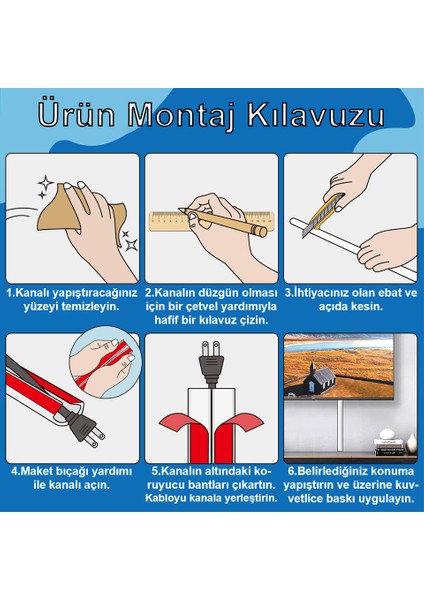 Ürün Montaj Kılavuzu

1.Kanalı yapıştıracağınız yüzeyi temizleyin.

2.Kanalın düzgün olması için bir çetvel yardımıyla hafif bir kılavuz çizin.

3.İhtiyacınız olan ebat ve açıda kesin.

4.Maket bıçağı yardımı ile kanalı açın.

5.Kanalın altındaki koruyucu bantları çıkartın. Kabloyu kanala yerleştirin.

6.Belirlediğiniz konuma yapıştırın ve üzerine kuvvetlice baskı uygulayın.