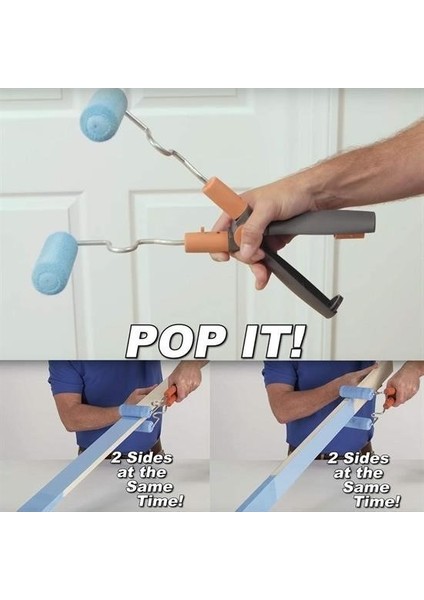 POP IT!

2 Sides at the Same Time!

2 Sides at the Same Time!