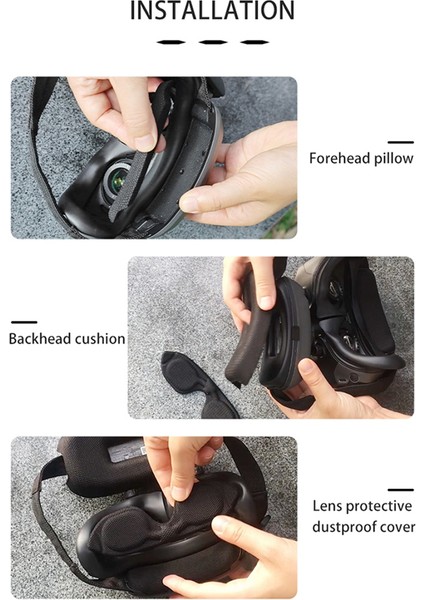 INSTALLATION

Forehead pillow

Backhead cushion

Lens protective dustproof cover