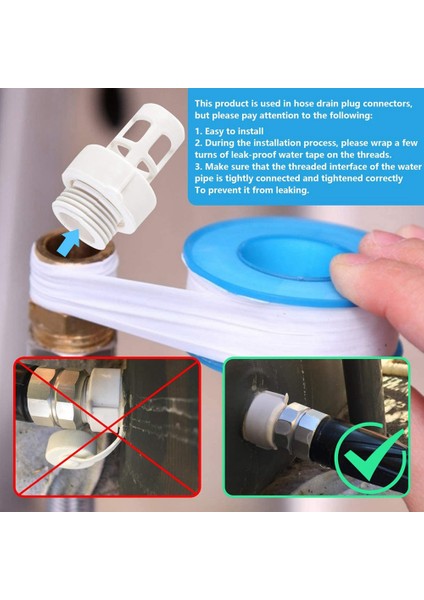 This product is used in hose drain plug connectors, but please pay attention to the following:

1. Easy to install
2. During the installation process, please wrap a few turns of leak-proof water tape on the threads.
3. Make sure that the threaded interface of the water pipe is tightly connected and tightened correctly To prevent it from leaking.