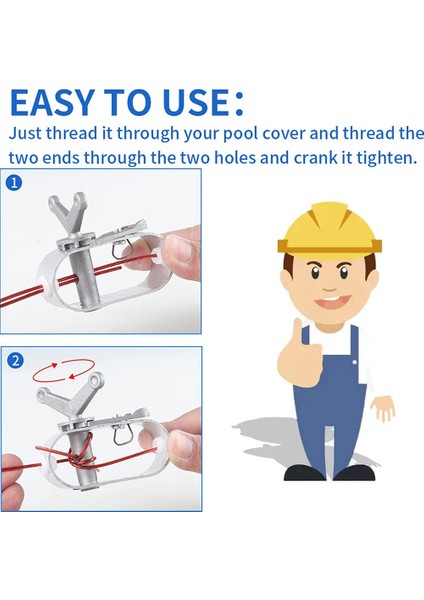 EASY TO USE:
Just thread it through your pool cover and thread the two ends through the two holes and crank it tighten.

1

2