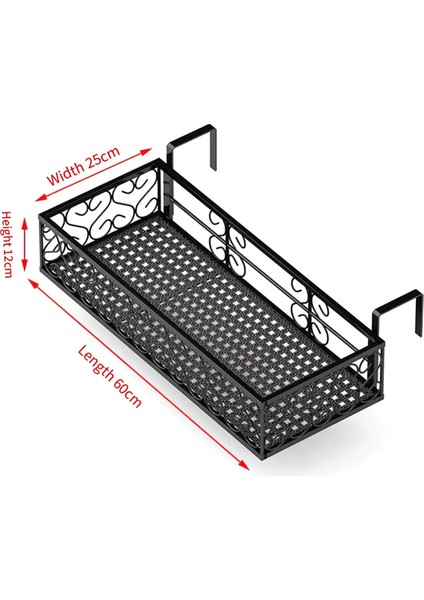 Width 25cm
Height 12cm
Length 60cm