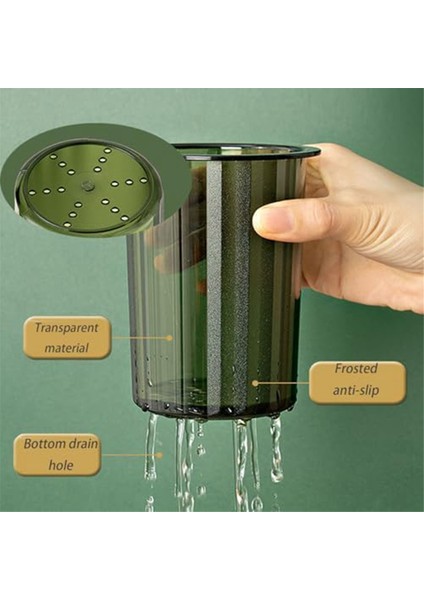 Transparent material

Frosted anti-slip

Bottom drain hole