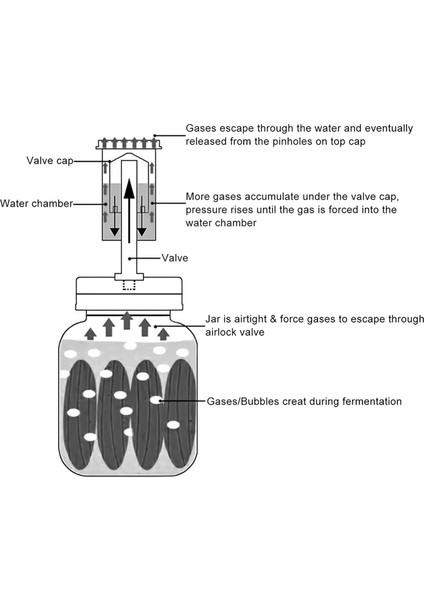 Gases escape through the water and eventually released from the pinholes on top cap

Valve cap

Water chamber

More gases accumulate under the valve cap, pressure rises until the gas is forced into the water chamber

Valve

Jar is airtight & force gases to escape through airlock valve

Gases/Bubbles creat during fermentation