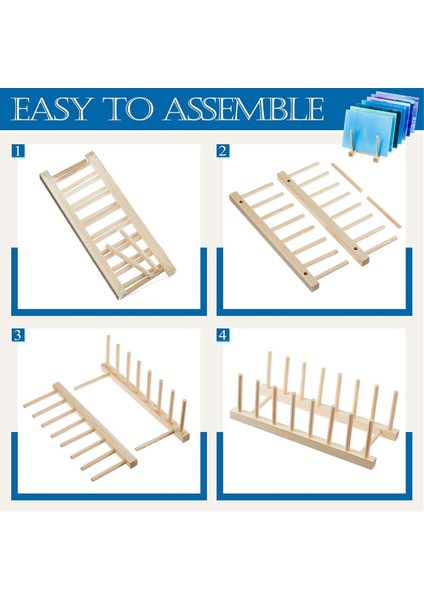 EASY TO ASSEMBLE

1

2

3

4