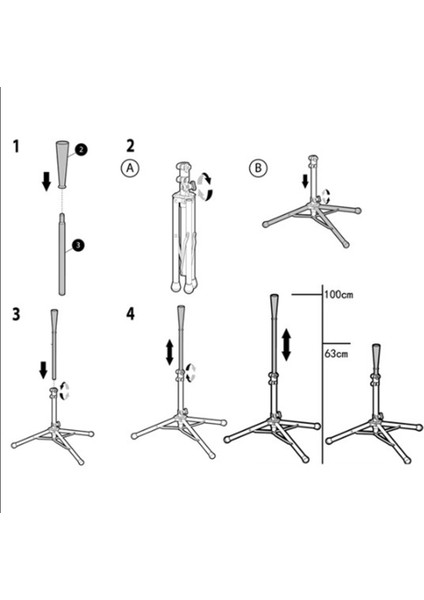 1
2
3
2
A
B
3
4
100cm
63cm