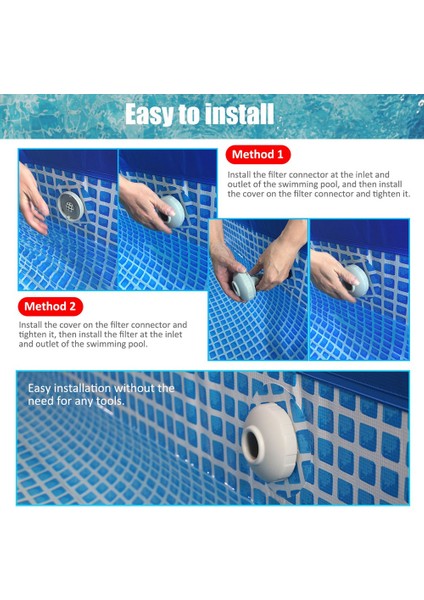 Easy to install

Method 1

Install the filter connector at the inlet and outlet of the swimming pool, and then install the cover on the filter connector and tighten it.

Method 2

Install the cover on the filter connector and tighten it, then install the filter at the inlet and outlet of the swimming pool.

Easy installation without the need for any tools.