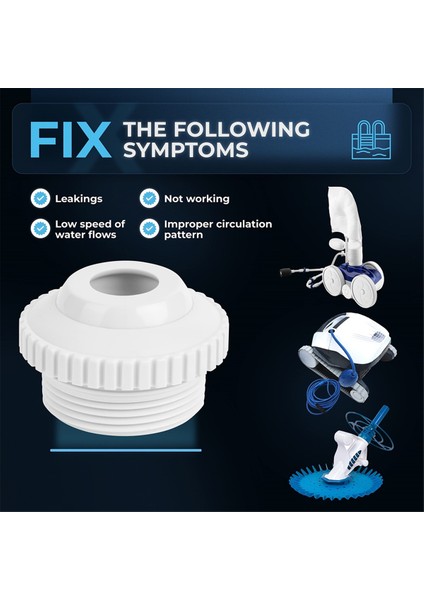 FIX THE FOLLOWING SYMPTOMS

Leakings

Not working

Low speed of water flows

Improper circulation pattern