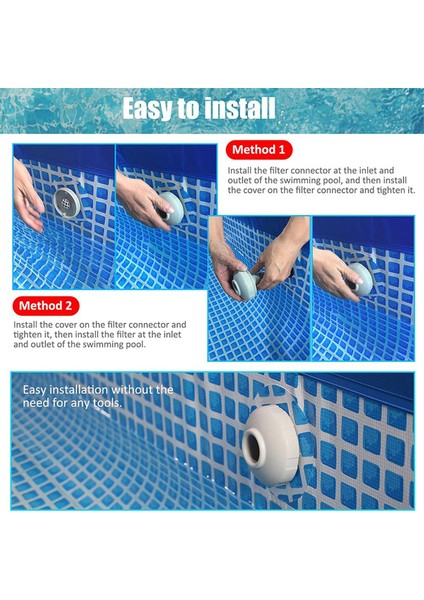 Easy to install

Method 1

Install the filter connector at the inlet and outlet of the swimming pool, and then install the cover on the filter connector and tighten it.

Method 2

Install the cover on the filter connector and tighten it, then install the filter at the inlet and outlet of the swimming pool.

Easy installation without the need for any tools.