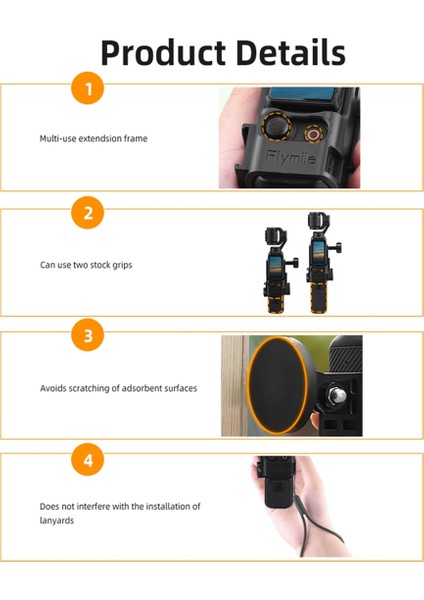 Product Details

1

Multi-use extendsion frame

Flymile

2

Can use two stock grips

3

Avoids scratching of adsorbent surfaces

4

Does not interfere with the installation of lanyards